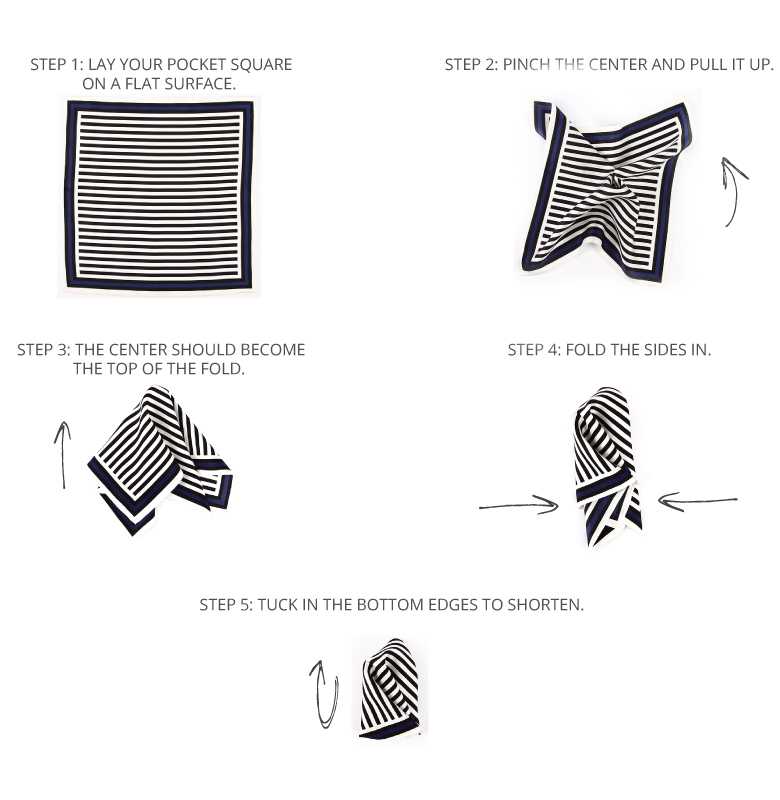 STEP 1: LAY YOUR POCKET SQUARE ON A FLAT SURFACE.

STEP 2: PINCH THE CENTER AND PULL IT UP.

STEP 3: THE CENTER SHOULD BECOME THE TOP OF THE FOLD.

STEP 4: FOLD THE SIDES IN.

STEP 5: TUCK IN THE BOTTOM EDGES TO SHORTEN.