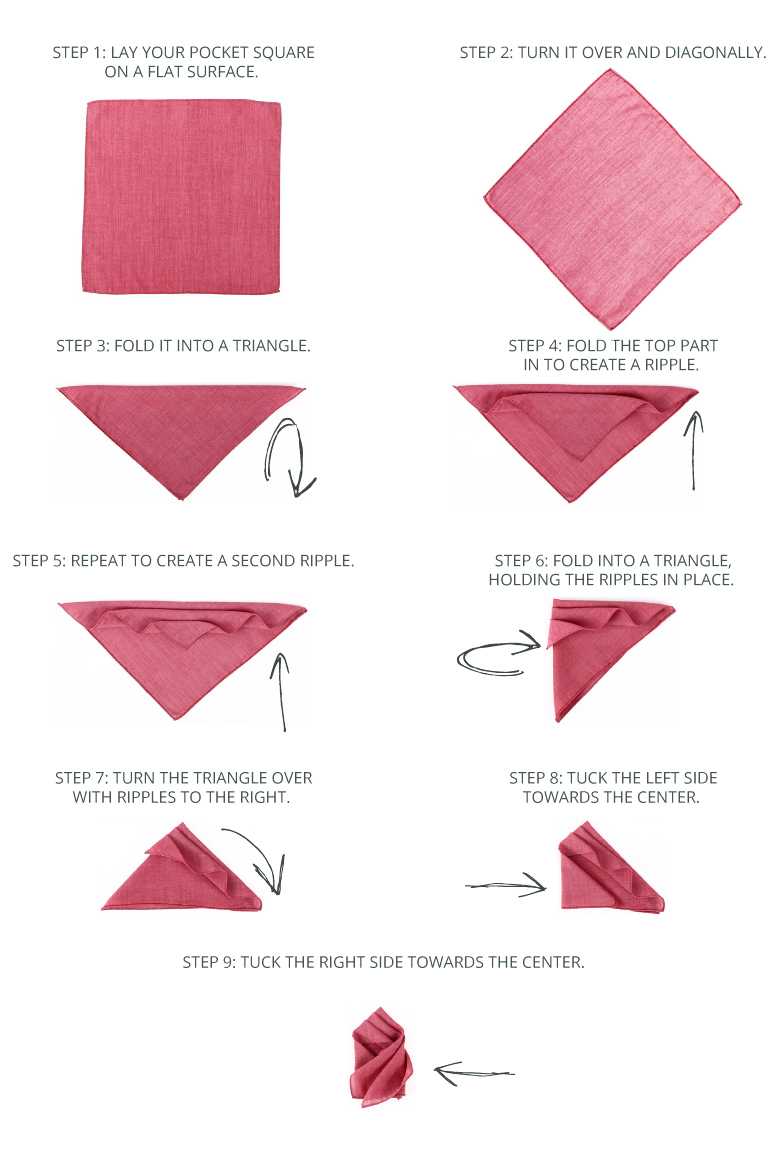 STEP 1: LAY YOUR POCKET SQUARE ON A FLAT SURFACE.

STEP 2: TURN IT OVER AND DIAGONALLY.

STEP 3: FOLD IT INTO A TRIANGLE.

STEP 4: FOLD THE TOP PART IN TO CREATE A RIPPLE.

STEP 5: REPEAT TO CREATE A SECOND RIPPLE.

STEP 6: FOLD INTO A TRIANGLE, HOLDING THE RIPPLES IN PLACE.

STEP 7: TURN THE TRIANGLE OVER WITH RIPPLES TO THE RIGHT.

STEP 8: TUCK THE LEFT SIDE TOWARDS THE CENTER.

STEP 9: TUCK THE RIGHT SIDE TOWARDS THE CENTER.